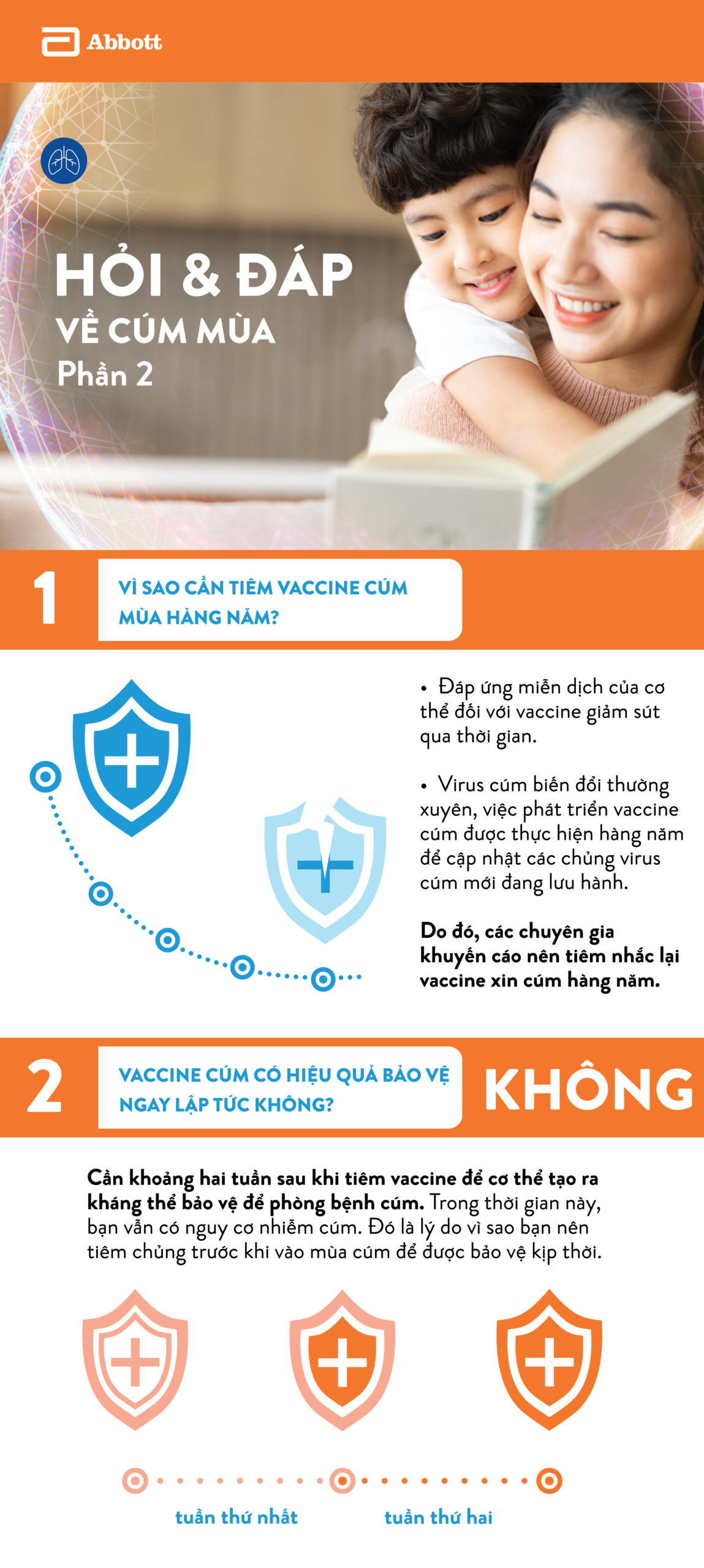 Abbott

HỎI & ĐÁP
VỀ CÚM MÙA
Phần 2

1

VÌ SAO CẦN TIÊM VACCINE CÚM MÙA HÀNG NĂM?

• Đáp ứng miễn dịch của cơ thể đối với vaccine giảm sút qua thời gian.

• Virus cúm biến đổi thường xuyên, việc phát triển vaccine cúm được thực hiện hàng năm để cập nhật các chủng virus cúm mới đang lưu hành.

Do đó, các chuyên gia khuyến cáo nên tiêm nhắc lại vaccine xin cúm hàng năm.

2

VACCINE CÚM CÓ HIỆU QUẢ BẢO VỆ NGAY LẬP TỨC KHÔNG?

KHÔNG

Cần khoảng hai tuần sau khi tiêm vaccine để cơ thể tạo ra kháng thể bảo vệ để phòng bệnh cúm. Trong thời gian này, bạn vẫn có nguy cơ nhiễm cúm. Đó là lý do vì sao bạn nên tiêm chủng trước khi vào mùa cúm để được bảo vệ kịp thời.

tuần thứ nhất

tuần thứ hai